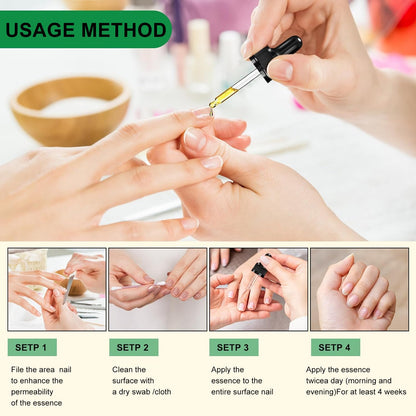 USAGE METHOD

SETP 1

File the area nail to enhance the permeability of the essence

SETP 2

Clean the surface with a dry swab /cloth

SETP 3

Apply the essence to the entire surface nail

SETP 4

Apply the essence twicea day (morning and evening)For at least 4 weeks